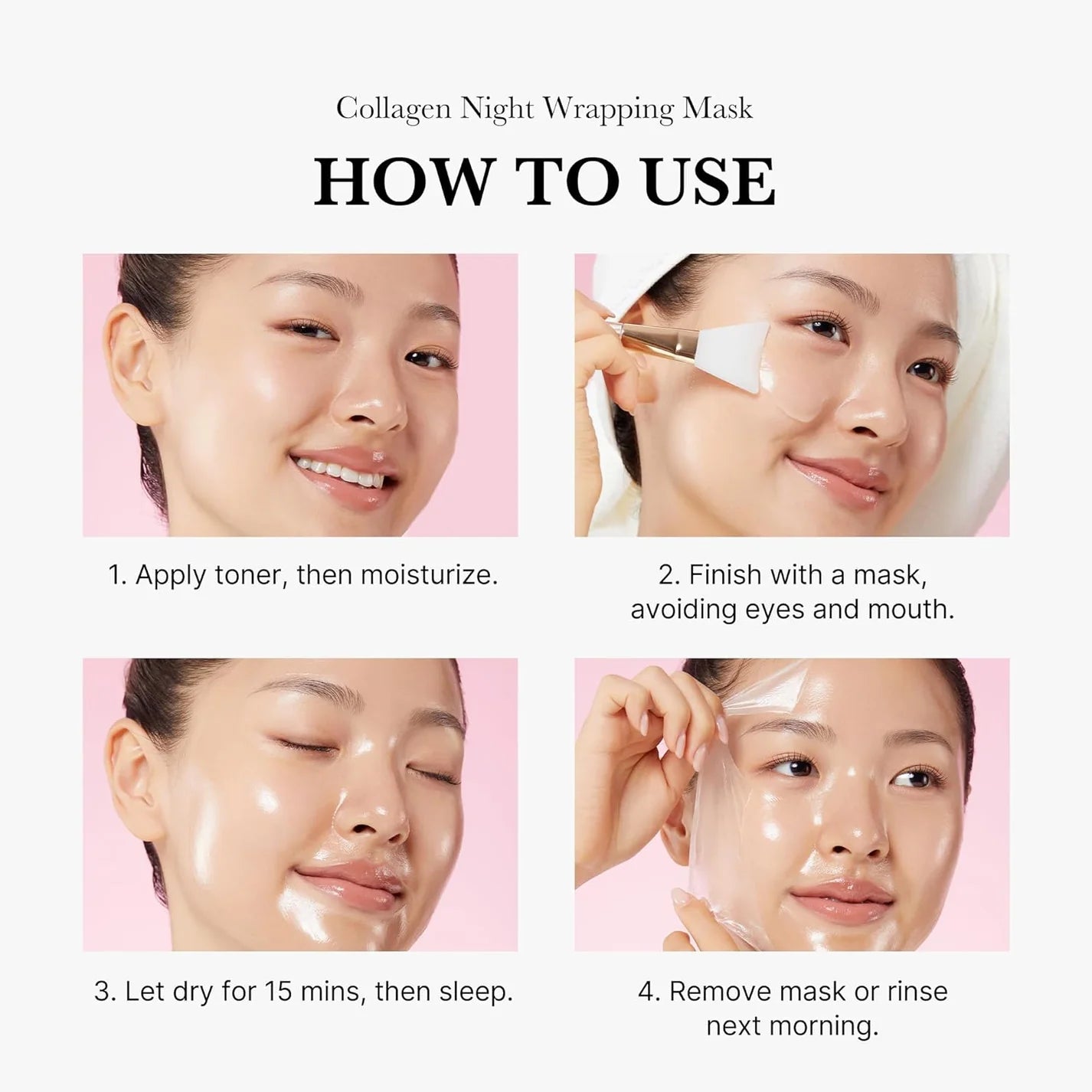 Collagen Night Wrapping Mask

HOW TO USE

1. Apply toner, then moisturize.

2. Finish with a mask, avoiding eyes and mouth.

3. Let dry for 15 mins, then sleep.

4. Remove mask or rinse next morning.