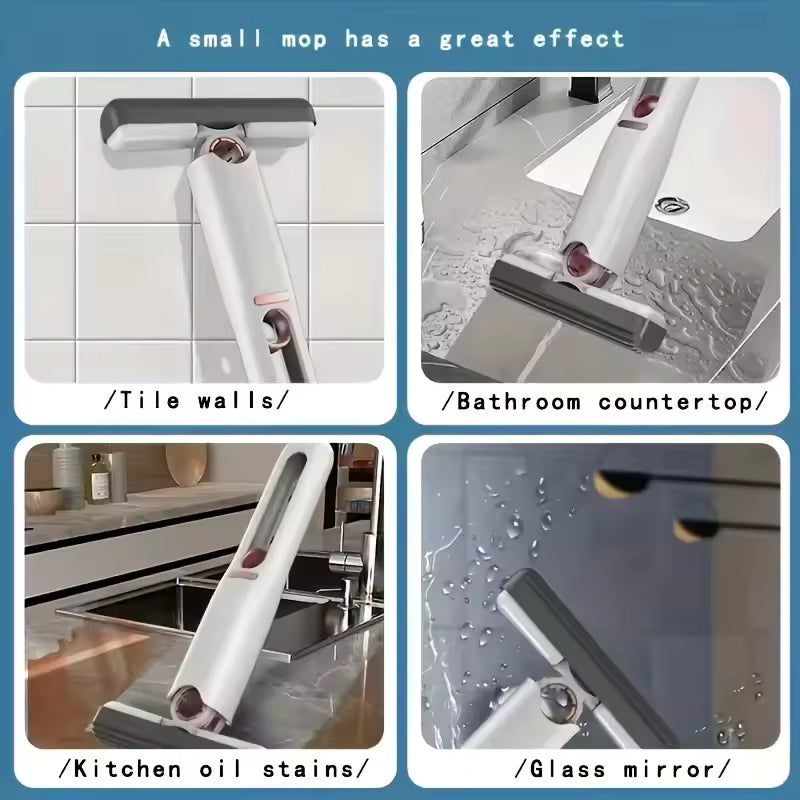 A small mop has a great effect

/Tile walls/

/Bathroom countertop/

/Kitchen oil stains/

/Glass mirror/