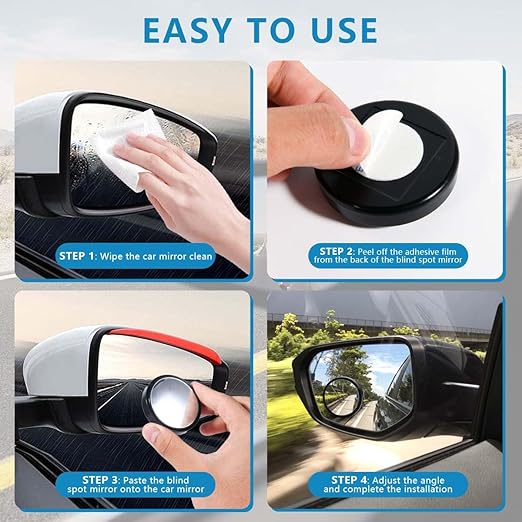 EASY TO USE

STEP 1: Wipe the car mirror clean

STEP 2: Peel off the adhesive film from the back of the blind spot mirror

STEP 3: Paste the blind spot mirror onto the car mirror

STEP 4: Adjust the angle and complete the installation