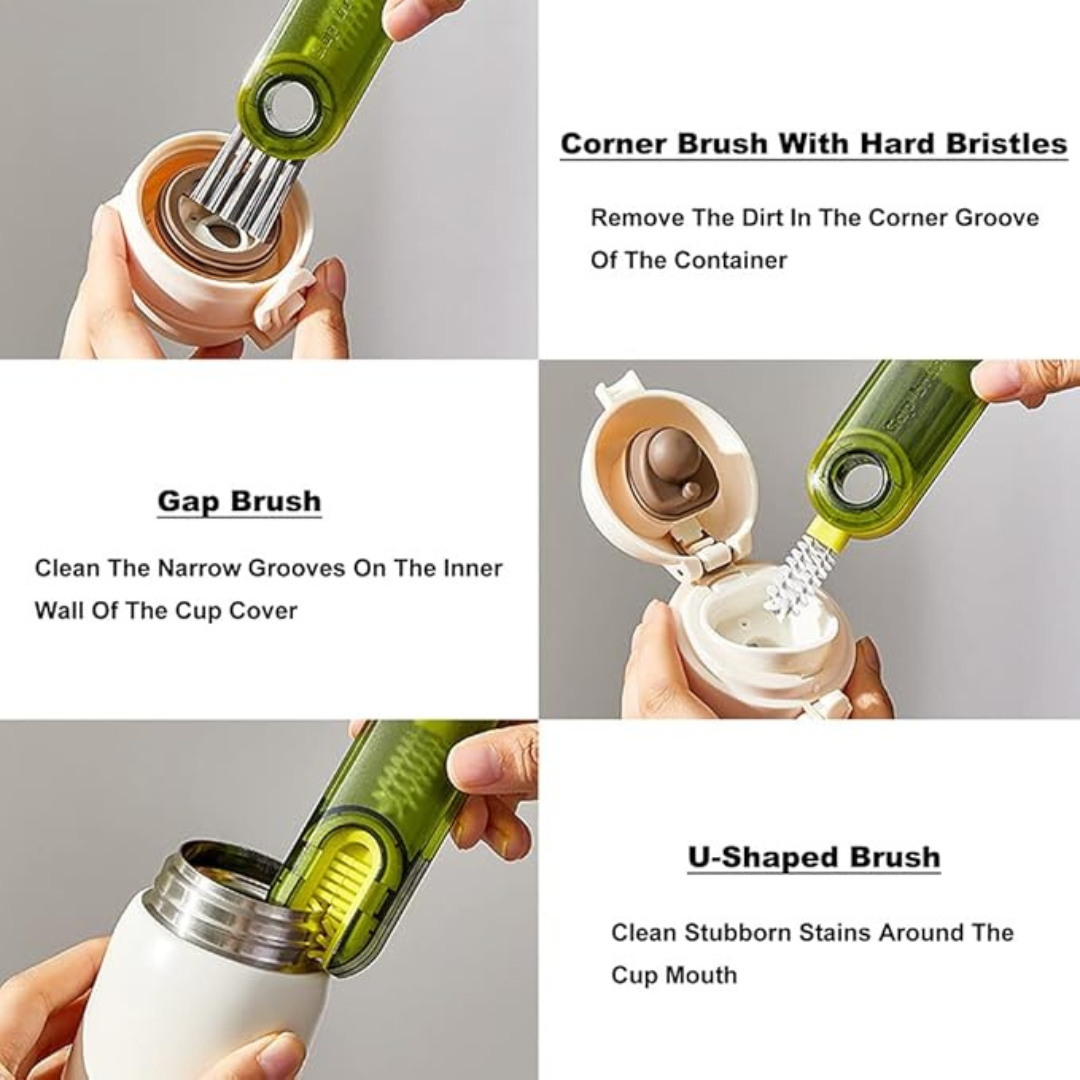 Corner Brush With Hard Bristles

Remove The Dirt In The Corner Groove Of The Container

Gap Brush

Clean The Narrow Grooves On The Inner Wall Of The Cup Cover

U-Shaped Brush

Clean Stubborn Stains Around The Cup Mouth